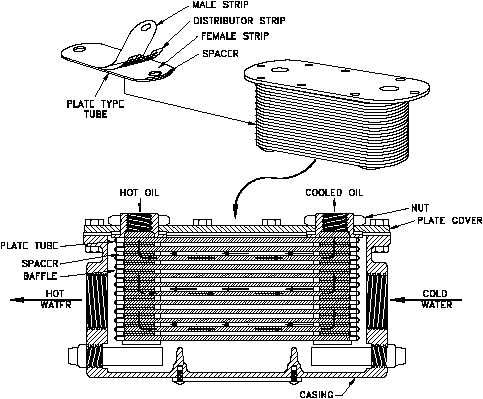 MALE STRIP
DISTRIBUTOR STRIP
FEMALE STRIP
SPACER
PLATE TYPE TUBE
HOT OIL
COOLED OIL
NUT
PLATE COVER
PLATE TUBE
SPACER
BAFFLE
HOT WATER
COLD WATER
CASING