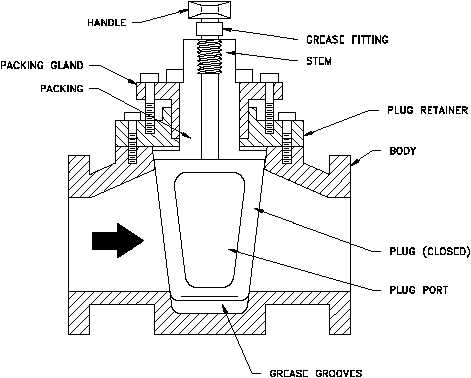 HANDLE

GREASE FITTING

STEM

PACKING GLAND

PACKING

PLUG RETAINER

BODY

PLUG (CLOSED)

PLUG PORT

GREASE GROOVES